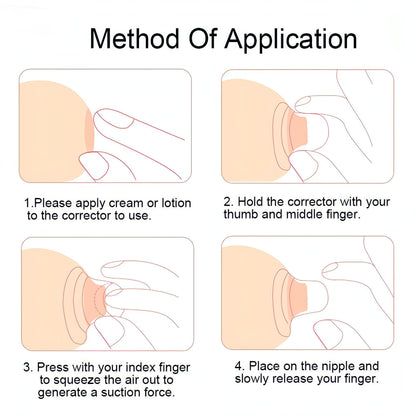 Method Of Application

1.Please apply cream or lotion to the corrector to use.

2. Hold the corrector with your thumb and middle finger.

3. Press with your index finger to squeeze the air out to generate a suction force.

4. Place on the nipple and slowly release your finger.